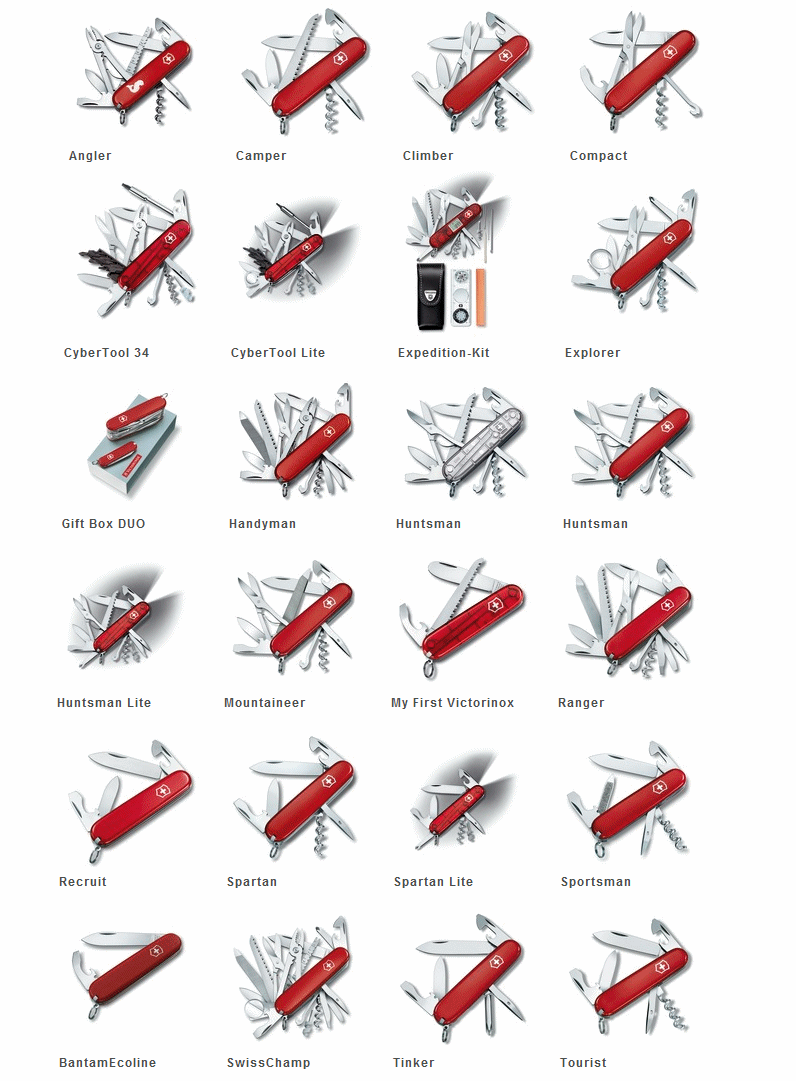 Angler
Camper
Climber
Compact

CyberTool 34
CyberTool Lite
Expedition-Kit
Explorer

Gift Box DUO
Handyman
Huntsman
Huntsman

Huntsman Lite
Mountaineer
My First Victorinox
Ranger

Recruit
Spartan
Spartan Lite
Sportsman

BantamEcoline
SwissChamp
Tinker
Tourist